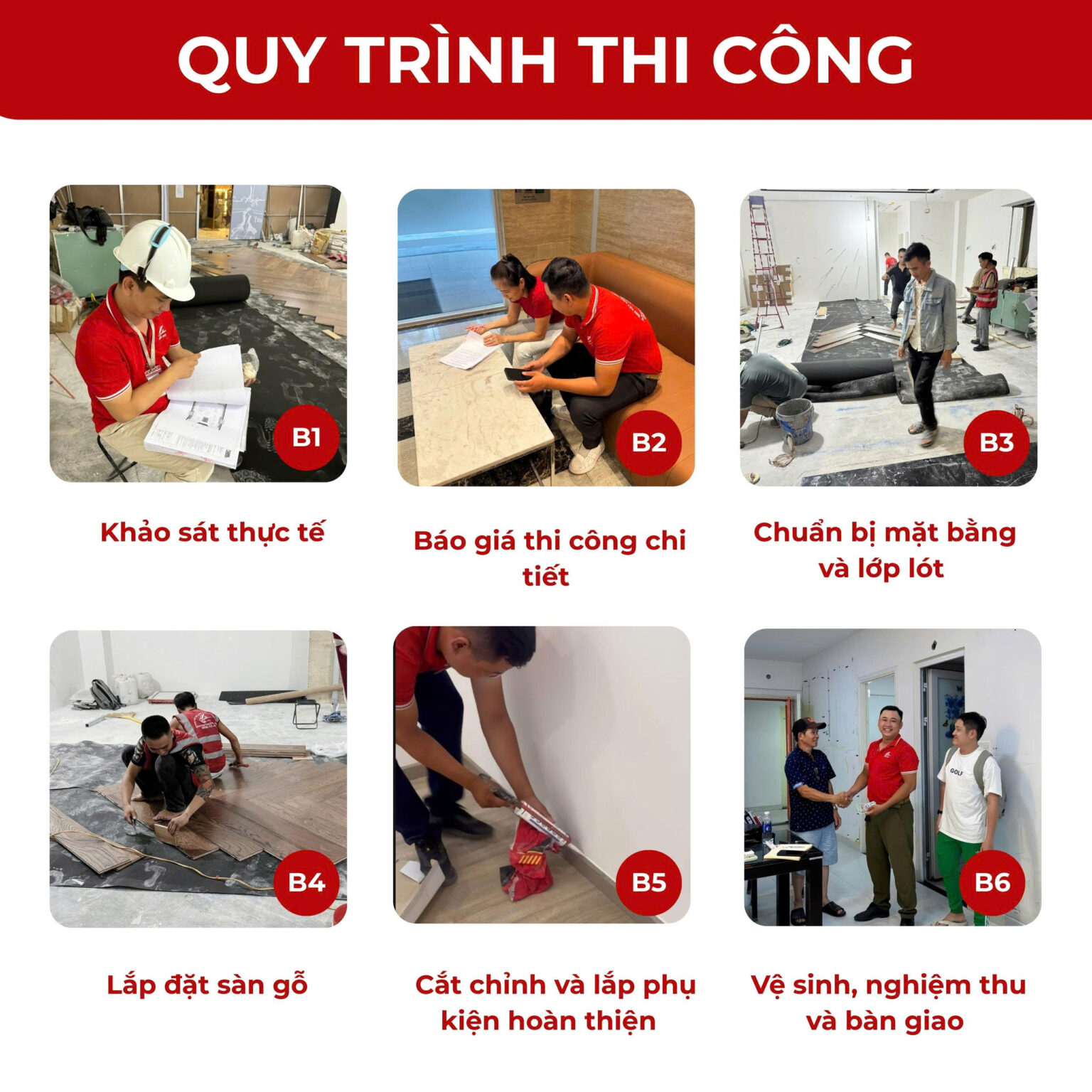 QUY TRÌNH THI CÔNG

B1

Khảo sát thực tế

B2

Báo giá thi công chi tiết

B3

Chuẩn bị mặt bằng và lớp lót

B4

Lắp đặt sàn gỗ

B5

Cắt chỉnh và lắp phụ kiện hoàn thiện

GOLF

B6

Vệ sinh, nghiệm thu và bàn giao